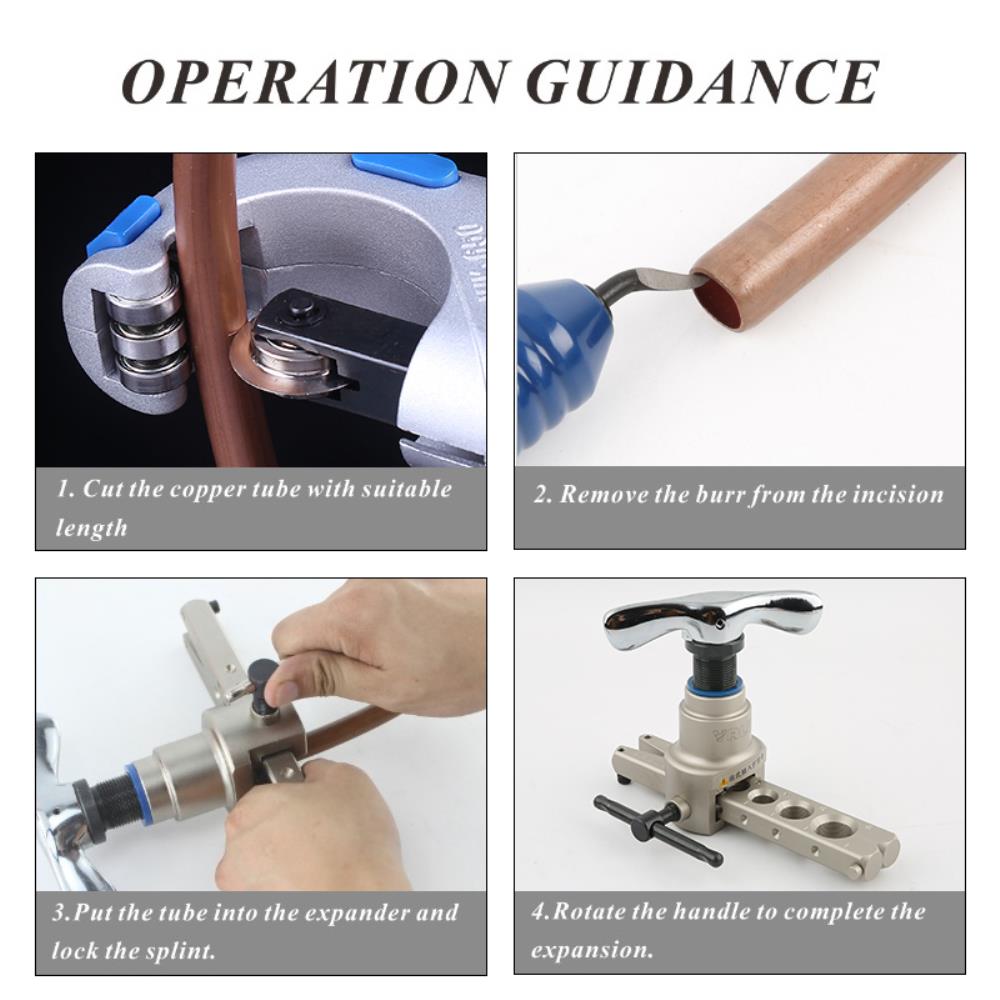 OPERATION GUIDANCE

1. Cut the copper tube with suitable length

2. Remove the burr from the incision

3.Put the tube into the expander and lock the splint.

4.Rotate the handle to complete the expansion.