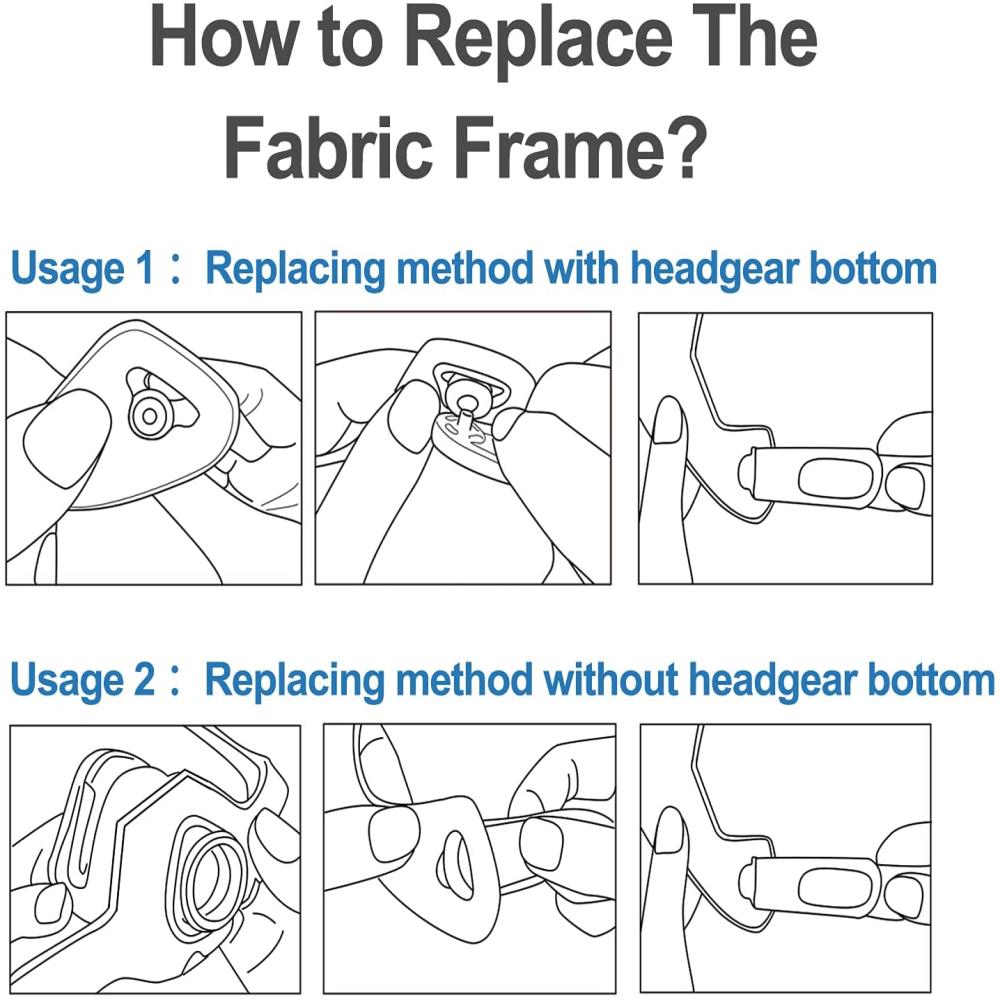 How to Replace The Fabric Frame?

Usage 1： Replacing method with headgear bottom

Usage 2： Replacing method without headgear bottom