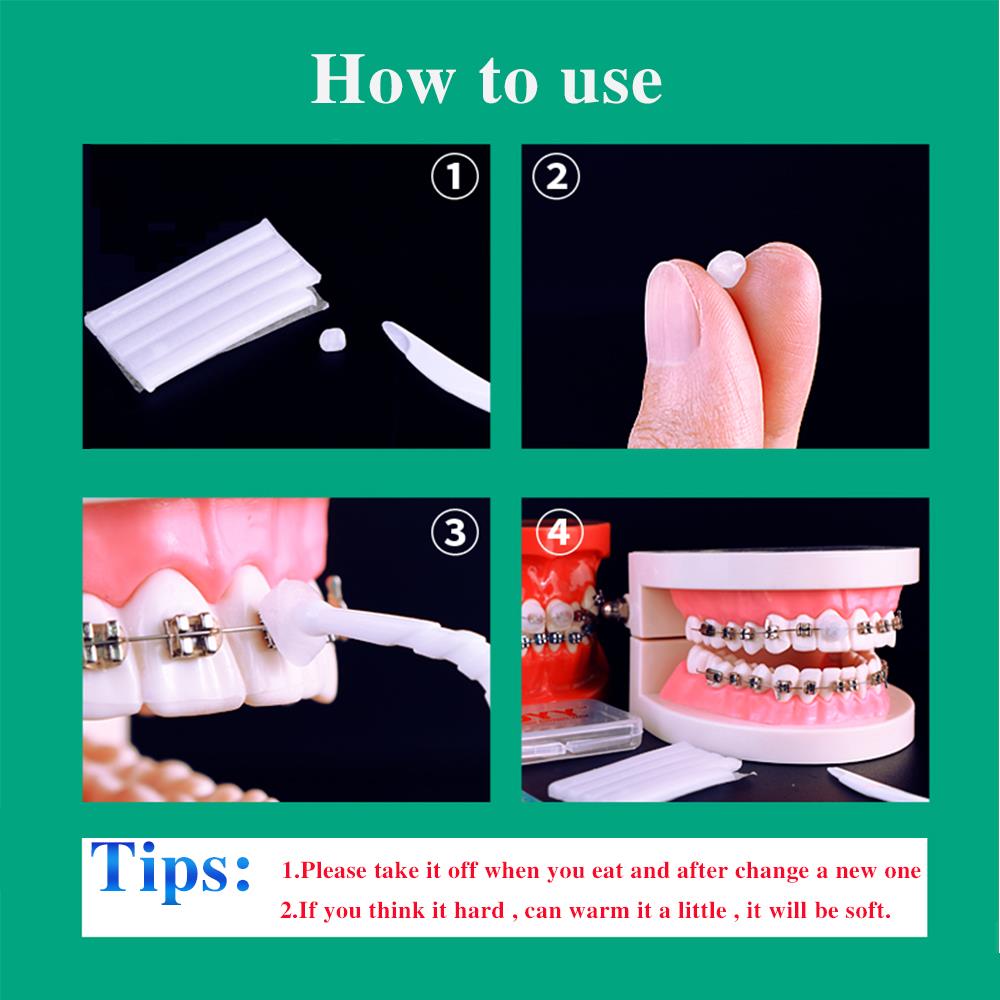 How to use

①

②

③

④

Tips:
1.Please take it off when you eat and after change a new one
2.If you think it hard , can warm it a little , it will be soft.