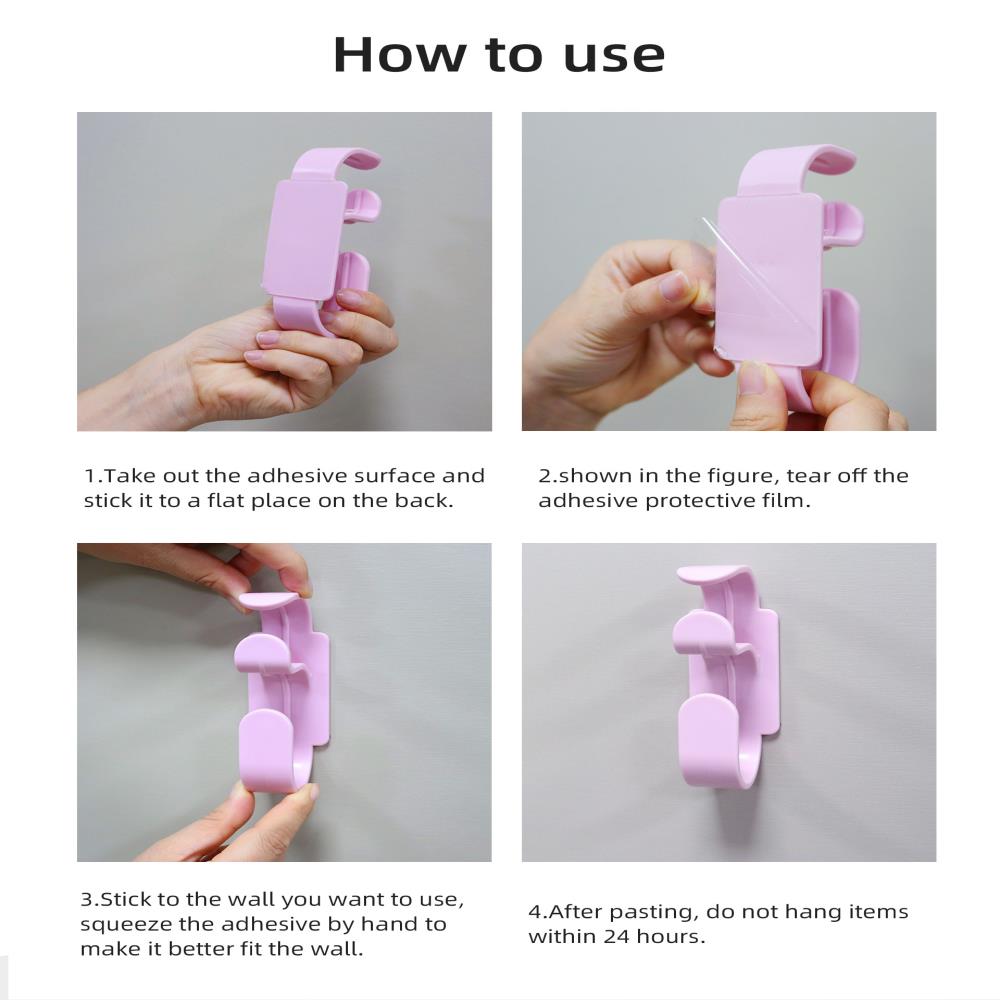 How to use

1.Take out the adhesive surface and stick it to a flat place on the back.

2.shown in the figure, tear off the adhesive protective film.

3.Stick to the wall you want to use, squeeze the adhesive by hand to make it better fit the wall.

4.After pasting, do not hang items within 24 hours.