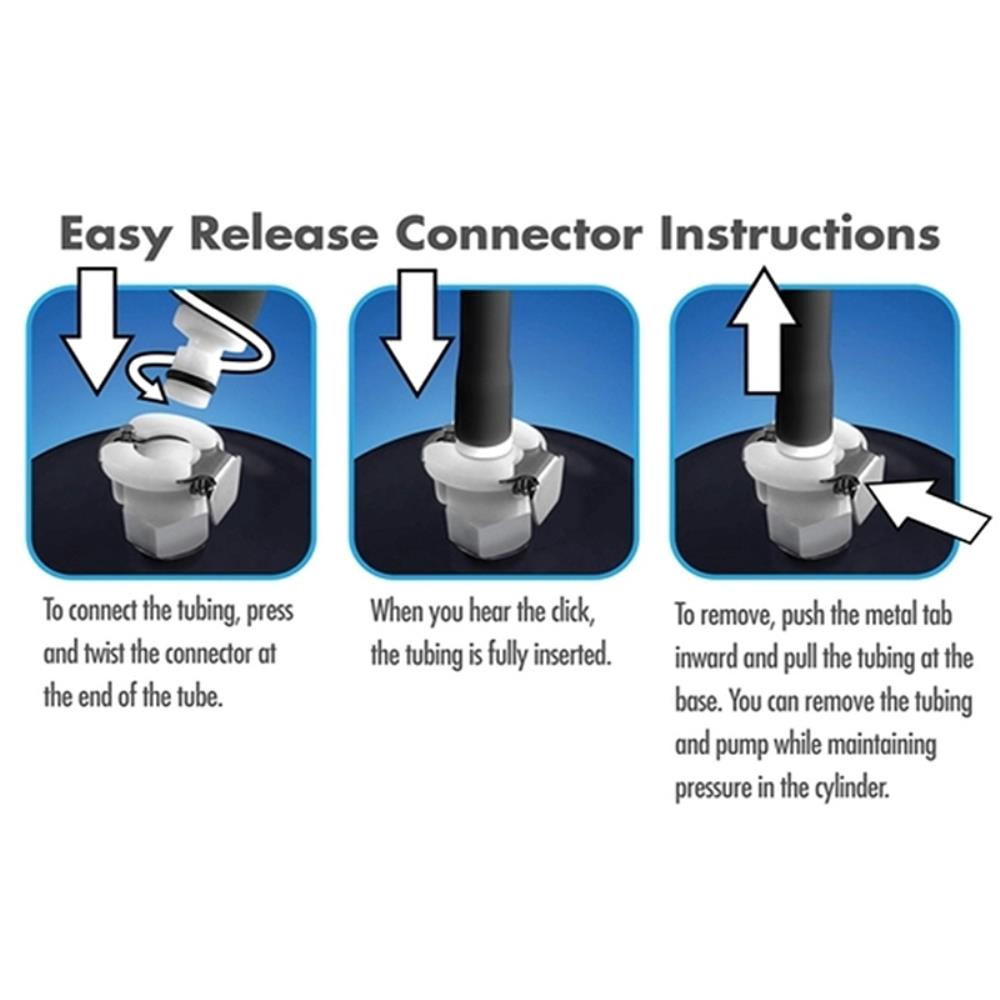 Easy Release Connector Instructions

To connect the tubing, press and twist the connector at the end of the tube.

When you hear the click, the tubing is fully inserted.

To remove, push the metal tab inward and pull the tubing at the base. You can remove the tubing and pump while maintaining pressure in the cylinder.