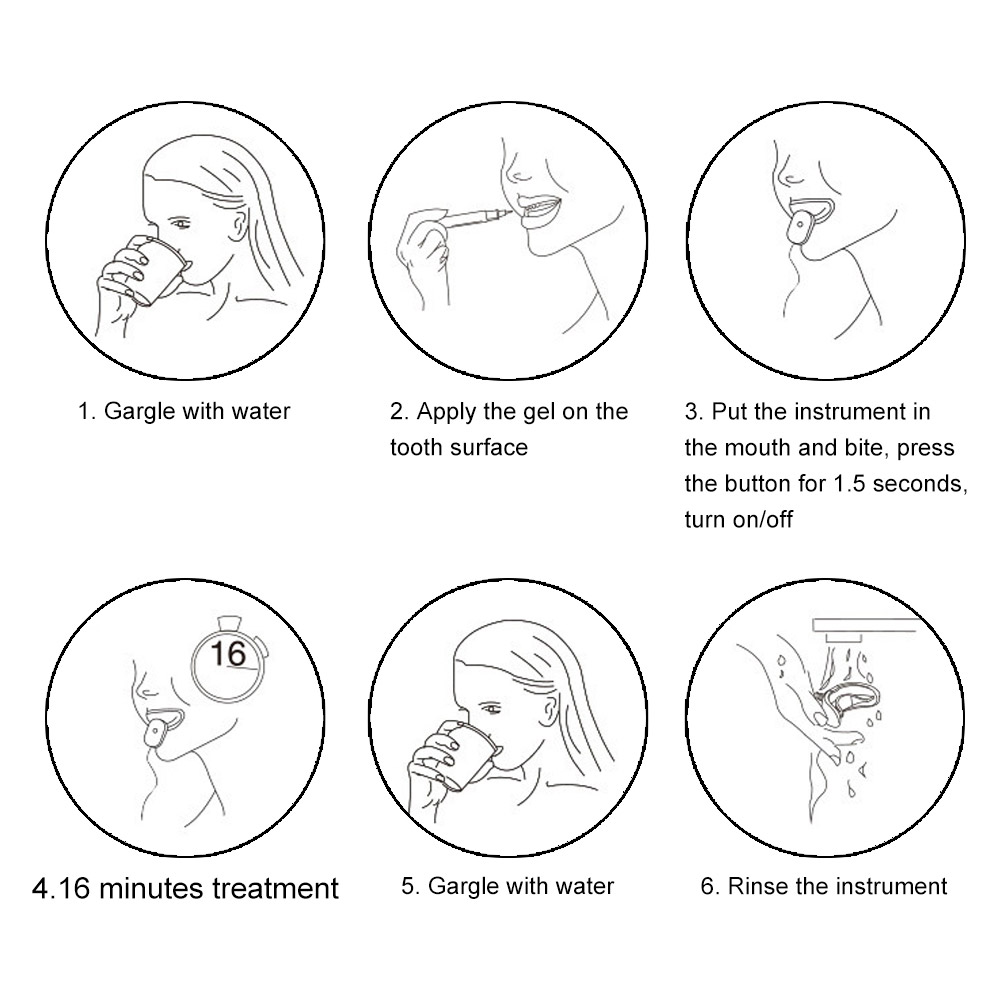 1. Gargle with water

2. Apply the gel on the tooth surface

3. Put the instrument in the mouth and bite, press the button for 1.5 seconds, turn on/off

16

4.16 minutes treatment

5. Gargle with water

6. Rinse the instrument